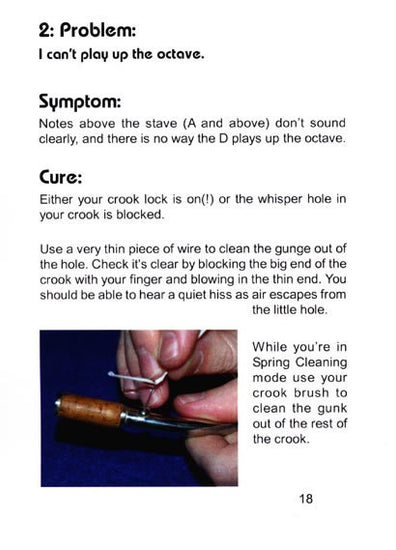 2: Problem:
I can't play up the octave.

Symptom:
Notes above the stave (A and above) don't sound clearly, and there is no way the D plays up the octave.

Cure:
Either your crook lock is on(!) or the whisper hole in your crook is blocked.

Use a very thin piece of wire to clean the gunge out of the hole. Check it's clear by blocking the big end of the crook with your finger and blowing in the thin end. You should be able to hear a quiet hiss as air escapes from the little hole.

While you're in Spring Cleaning mode use your crook brush to clean the gunk out of the rest of the crook.

18